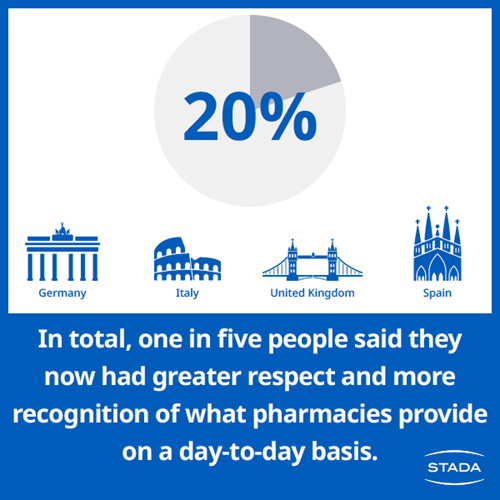 20%

Germany

Italy

United Kingdom

Spain

In total, one in five people said they now had greater respect and more recognition of what pharmacies provide on a day-to-day basis.

STADA