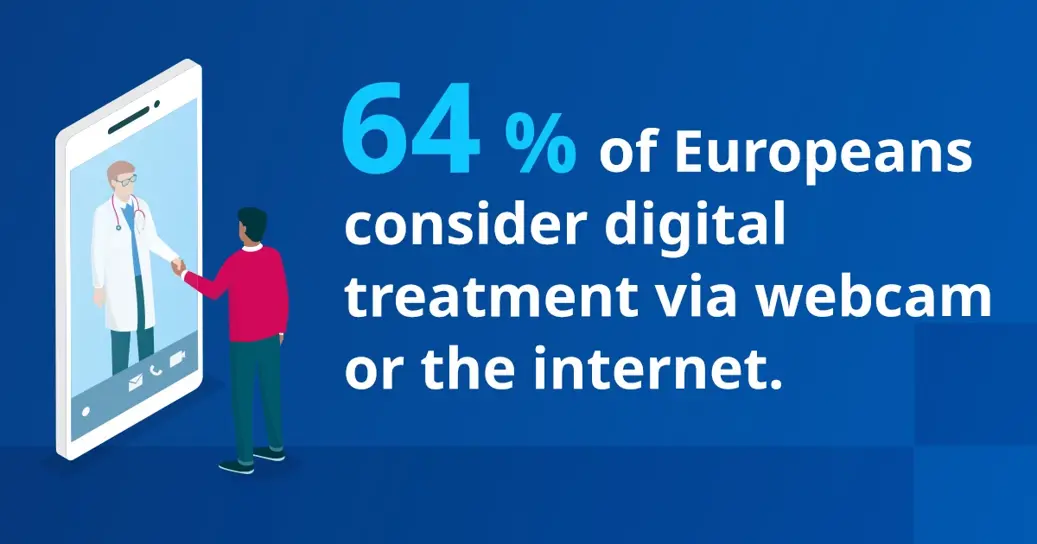 64 % of Europeans consider digital treatment via webcam or the internet.