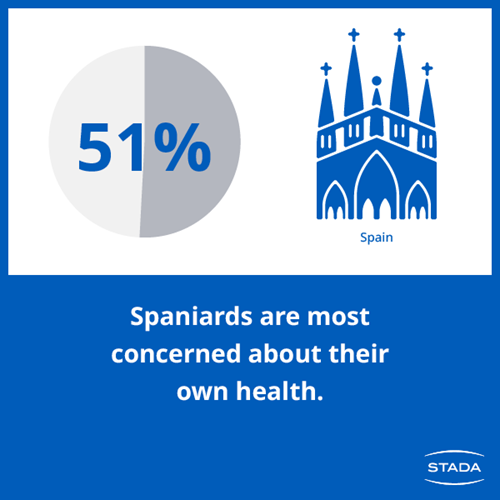 51%

Spain

Spaniards are most concerned about their own health.

STADA