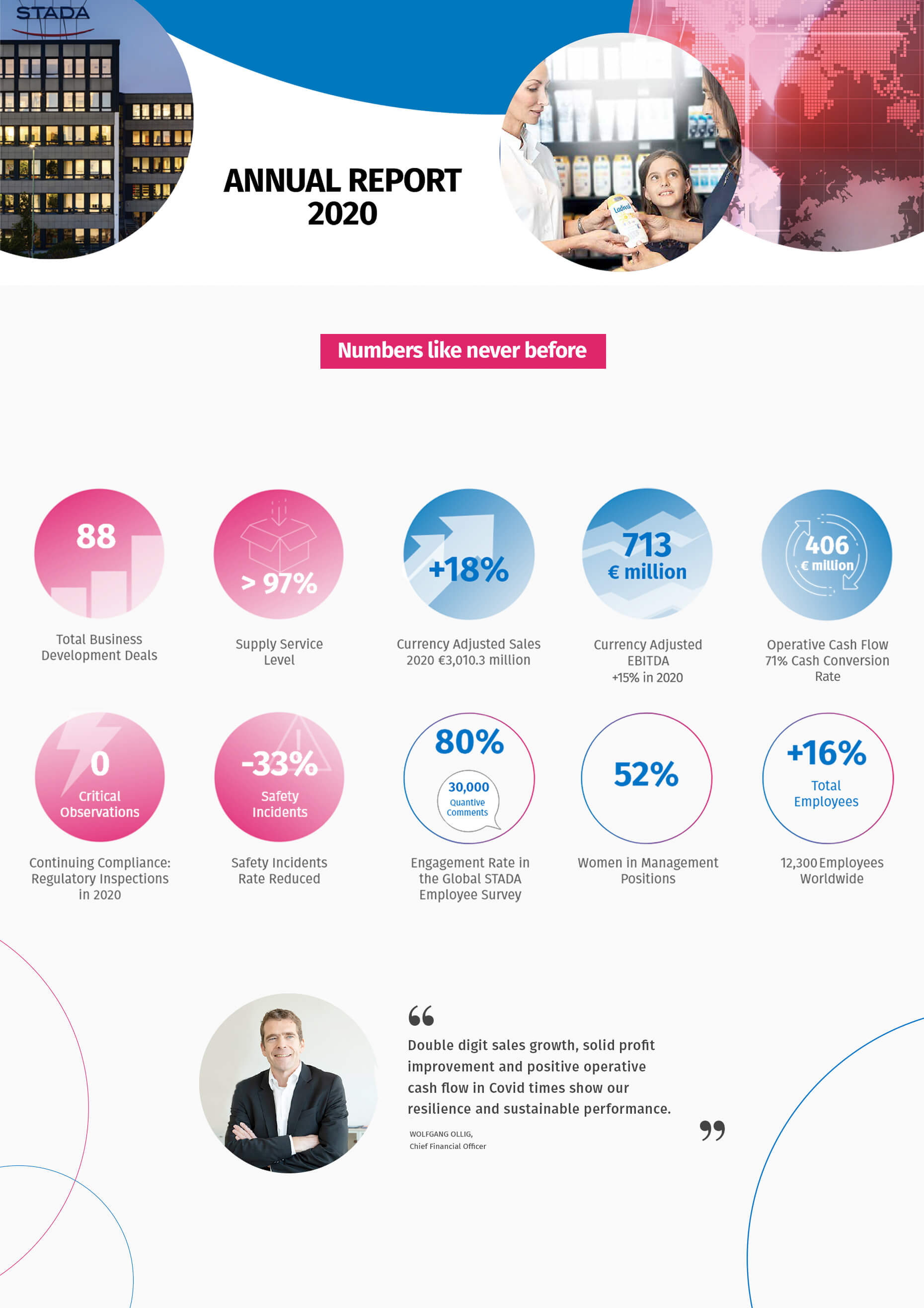 STADA

ANNUAL REPORT 2020

Ladival

Numbers like never before

88

Total Business Development Deals

> 97%

Supply Service Level

+18%

Currency Adjusted Sales 2020 €3,010.3 million

713 € million

Currency Adjusted EBITDA +15% in 2020

406 € million

Operative Cash Flow 71% Cash Conversion Rate

0 Critical Observations

Continuing Compliance: Regulatory Inspections in 2020

-33% Safety Incidents

Safety Incidents Rate Reduced

80%

30,000 Quantive Comments

Engagement Rate in the Global STADA Employee Survey

52%

Women in Management Positions

+16% Total Employees

12,300 Employees Worldwide

“

Double digit sales growth, solid profit improvement and positive operative cash flow in Covid times show our resilience and sustainable performance.

WOLFGANG OLLIG, Chief Financial Officer

”